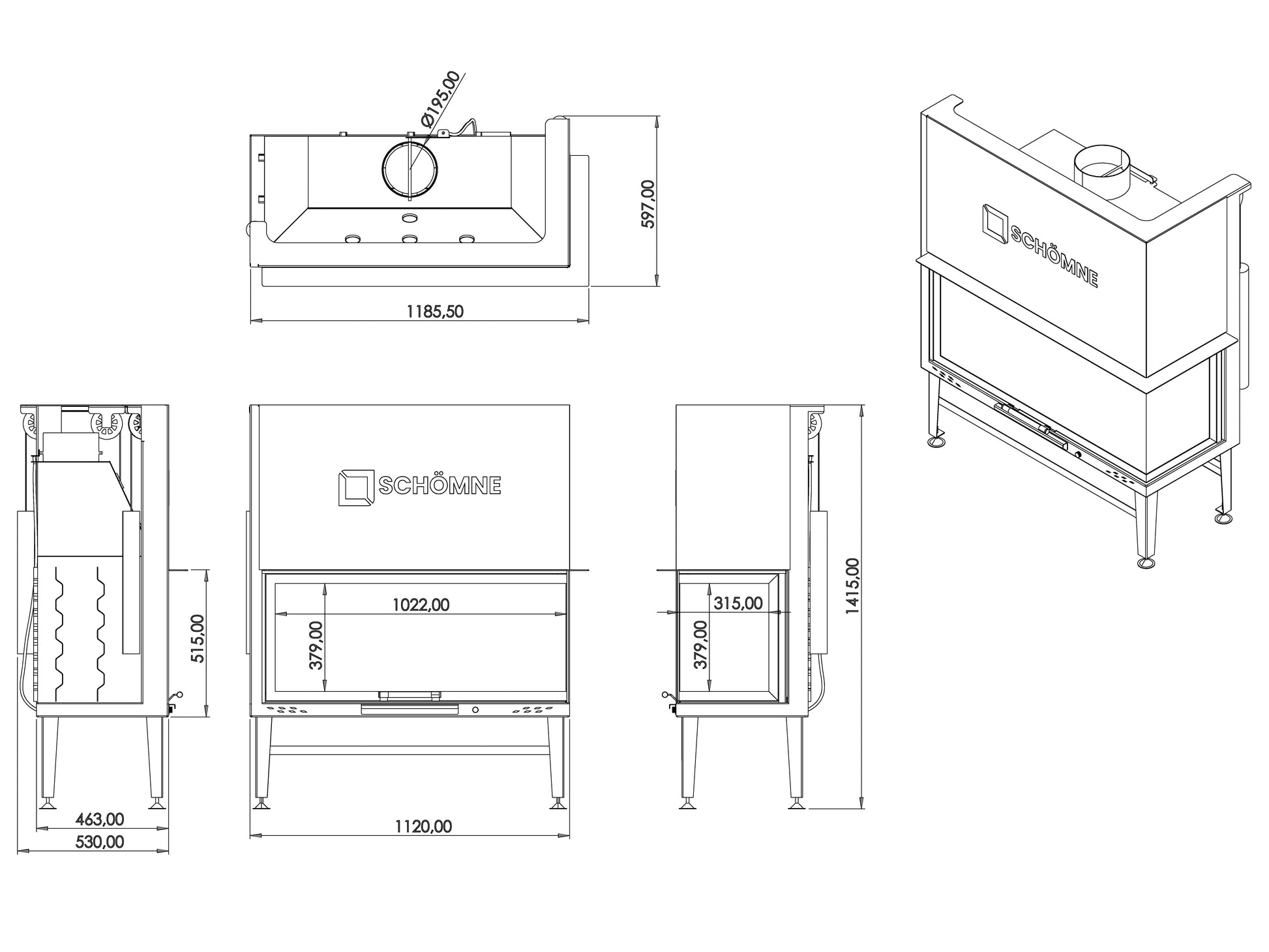 Ø195,00

597,00

1185,50

SCHÖMNE

SCHÖMNE

515,00

1022,00

379,00

315,00

379,00

1415,00

463,00

530,00

1120,00