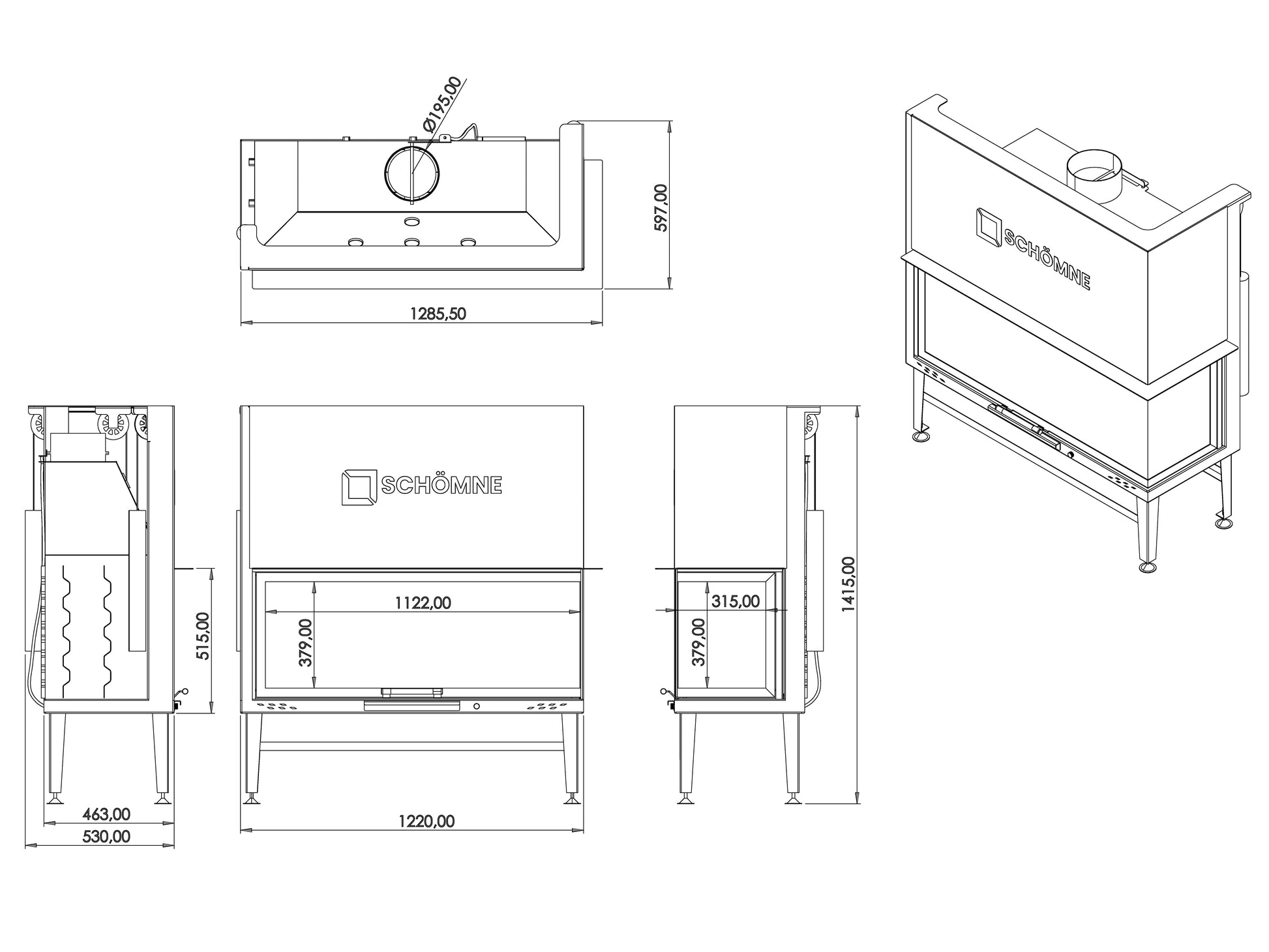 Ø195,00

597,00

1285,50

SCHÖMNE

SCHÖMNE

515,00

1122,00

379,00

315,00

379,00

1415,00

463,00

530,00

1220,00