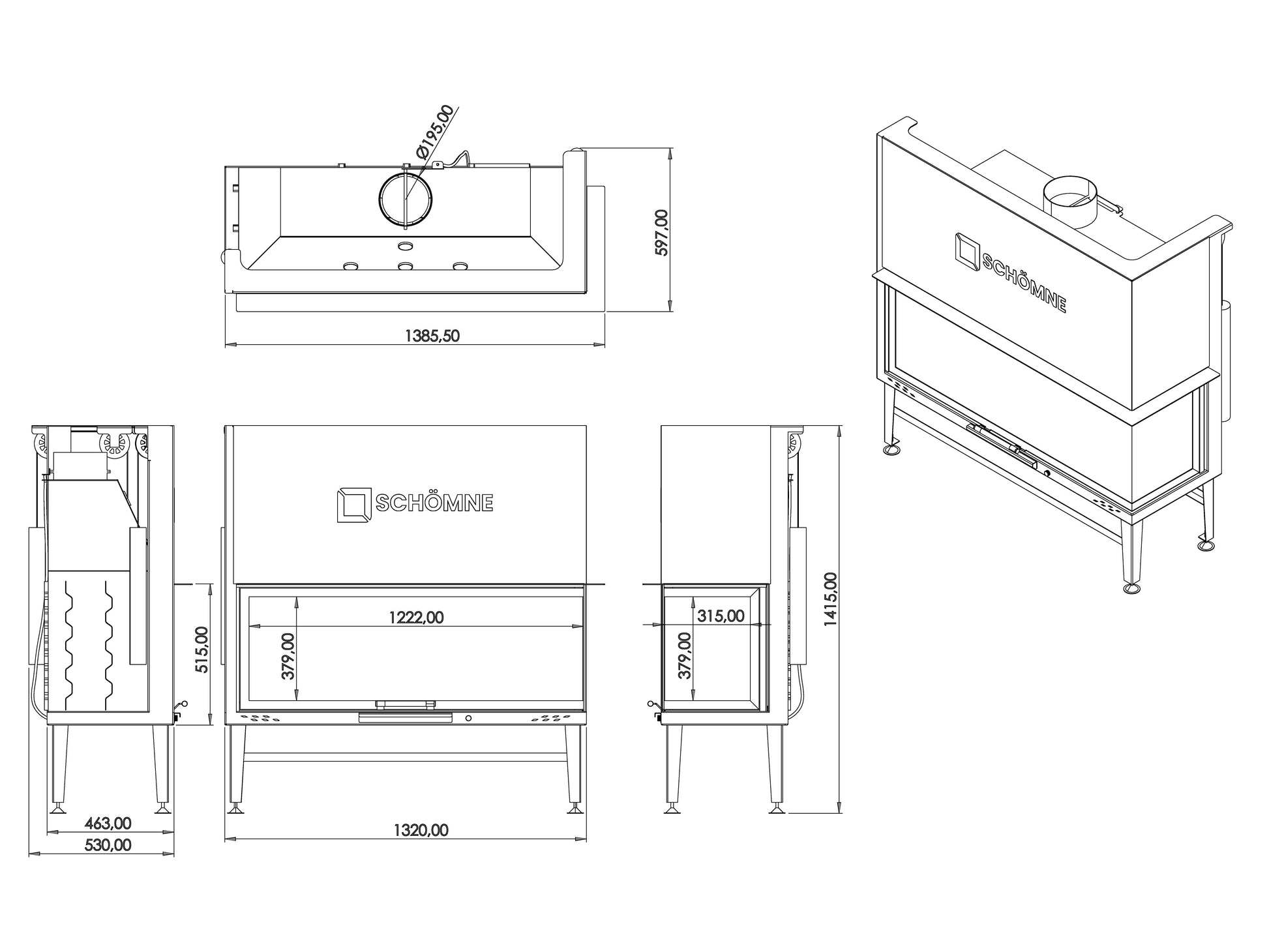 Ø195,00

597,00

1385,50

SCHÖMNE

SCHÖMNE

515,00

1222,00

379,00

315,00

379,00

1415,00

463,00

530,00

1320,00