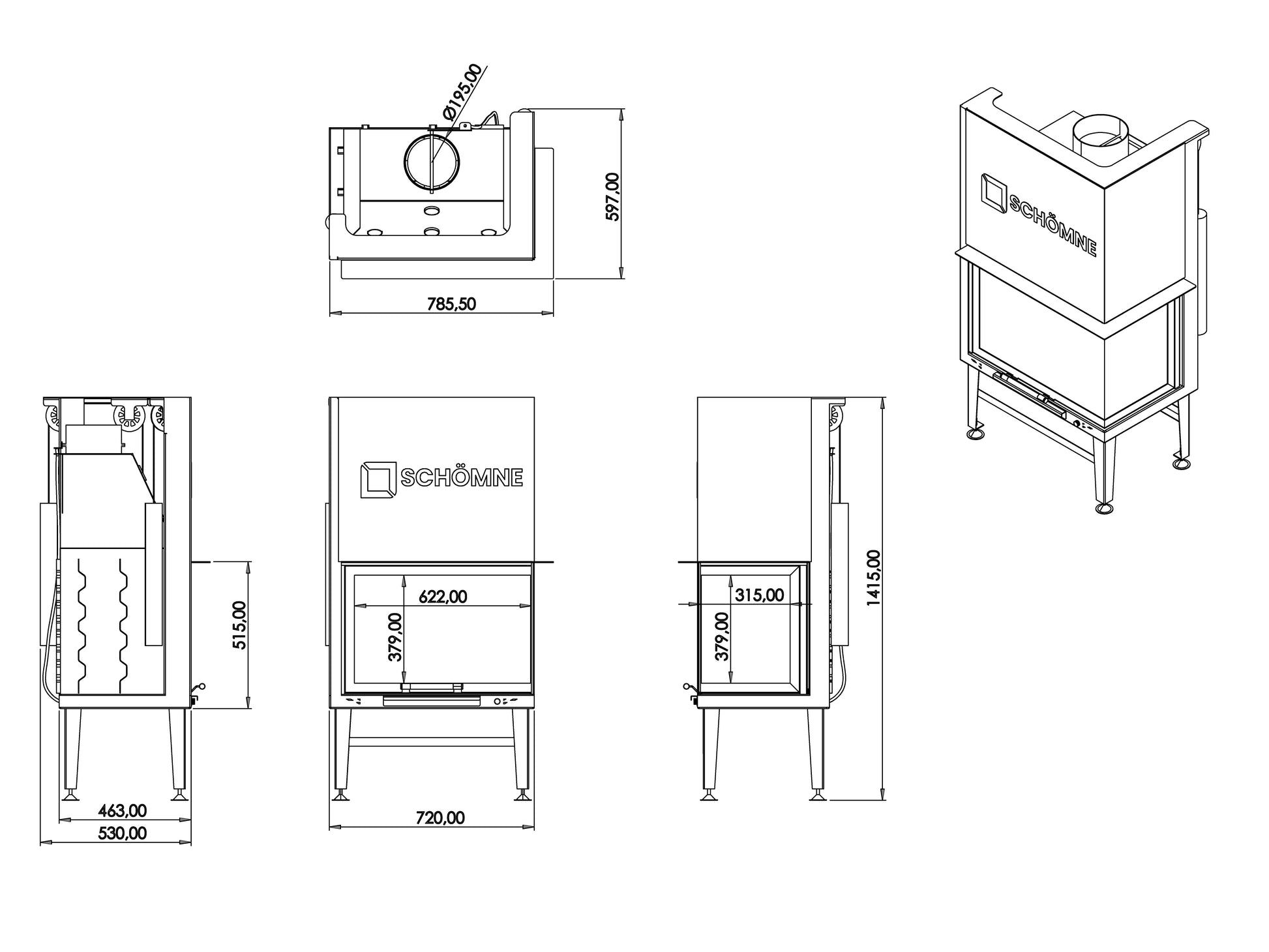 Ø195,00

597,00

785,50

SCHÖMNE

SCHÖMNE

515,00

622,00

379,00

315,00

379,00

1415,00

463,00

530,00

720,00